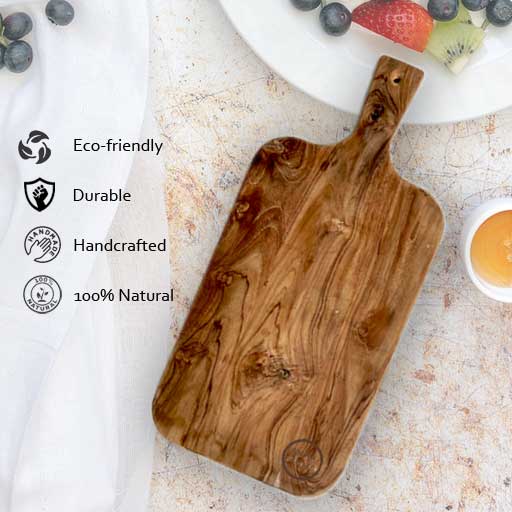 Eco-friendly

Durable

HANDMADE

Handcrafted

100% NATURAL

100% Natural