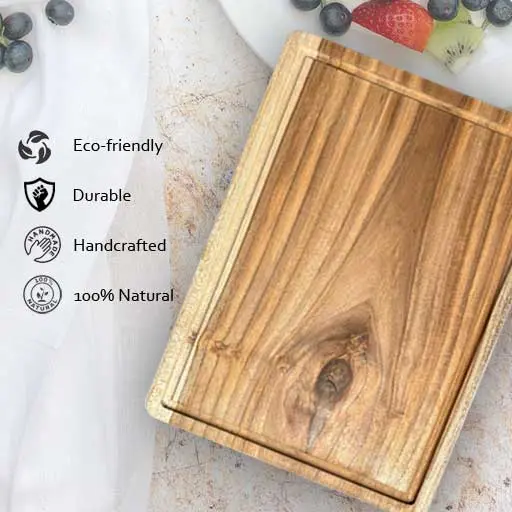 Eco-friendly

Durable

HANDMADE
Handcrafted

100% NATURAL
100% Natural